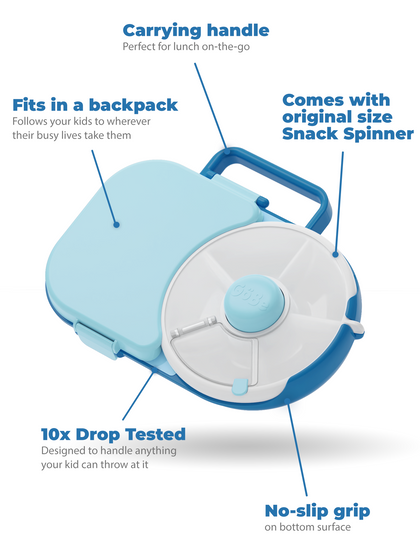 Carrying handle
Perfect for lunch on-the-go

Fits in a backpack
Follows your kids to wherever their busy lives take them

Comes with original size Snack Spinner

GoBe

10x Drop Tested
Designed to handle anything your kid can throw at it

No-slip grip
on bottom surface