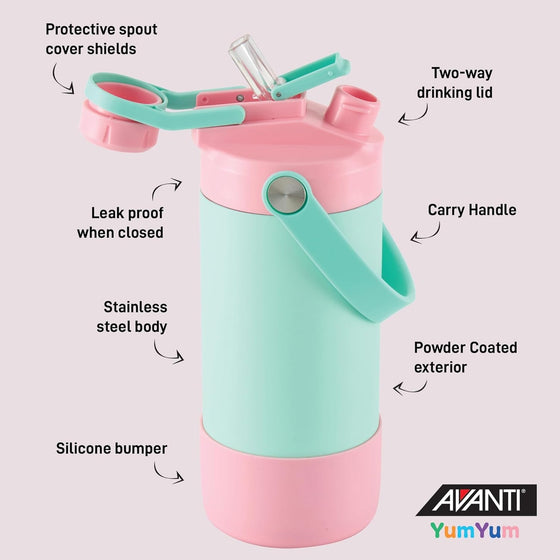 Protective spout cover shields

Two-way drinking lid

Leak proof when closed

Carry Handle

Stainless steel body

Powder Coated exterior

Silicone bumper

AVANTI®

YumYum