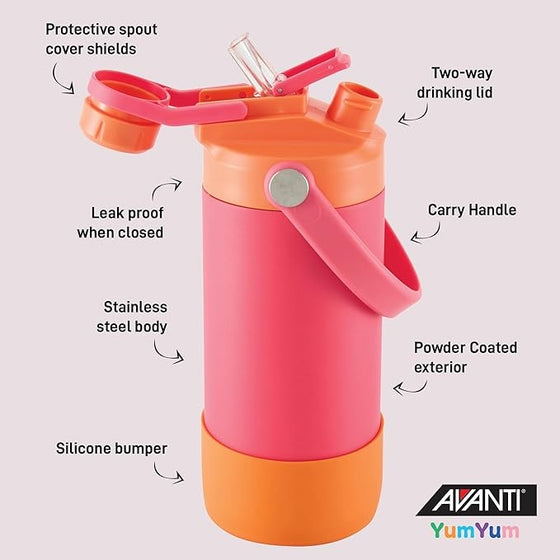 Protective spout cover shields

Two-way drinking lid

Leak proof when closed

Carry Handle

Stainless steel body

Powder Coated exterior

Silicone bumper

AVANTI®
YumYum