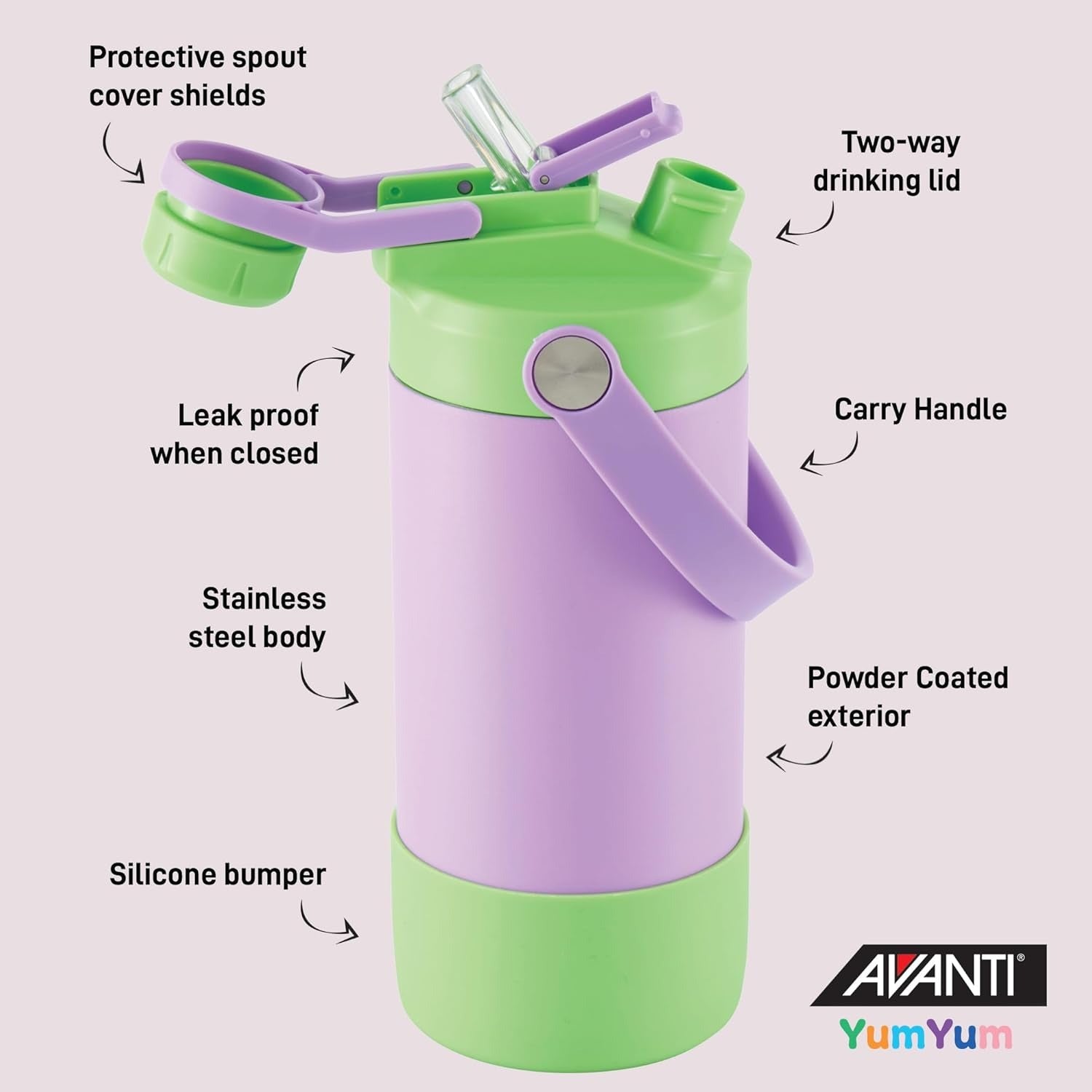 Protective spout cover shields

Two-way drinking lid

Leak proof when closed

Carry Handle

Stainless steel body

Powder Coated exterior

Silicone bumper

AVANTI®

YumYum