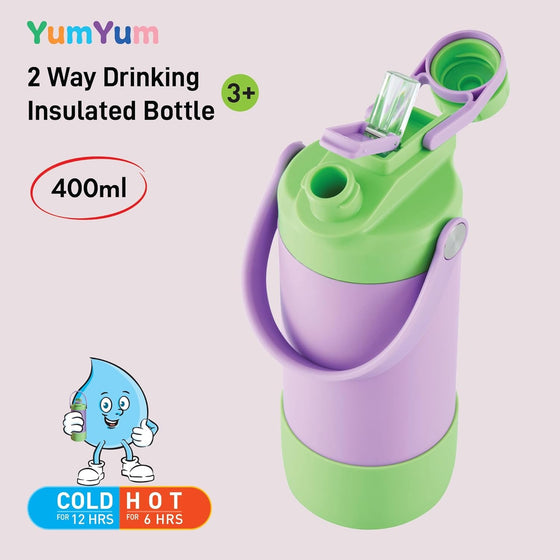 YumYum

2 Way Drinking Insulated Bottle

3+

400ml

COLD FOR 12 HRS

HOT FOR 6 HRS