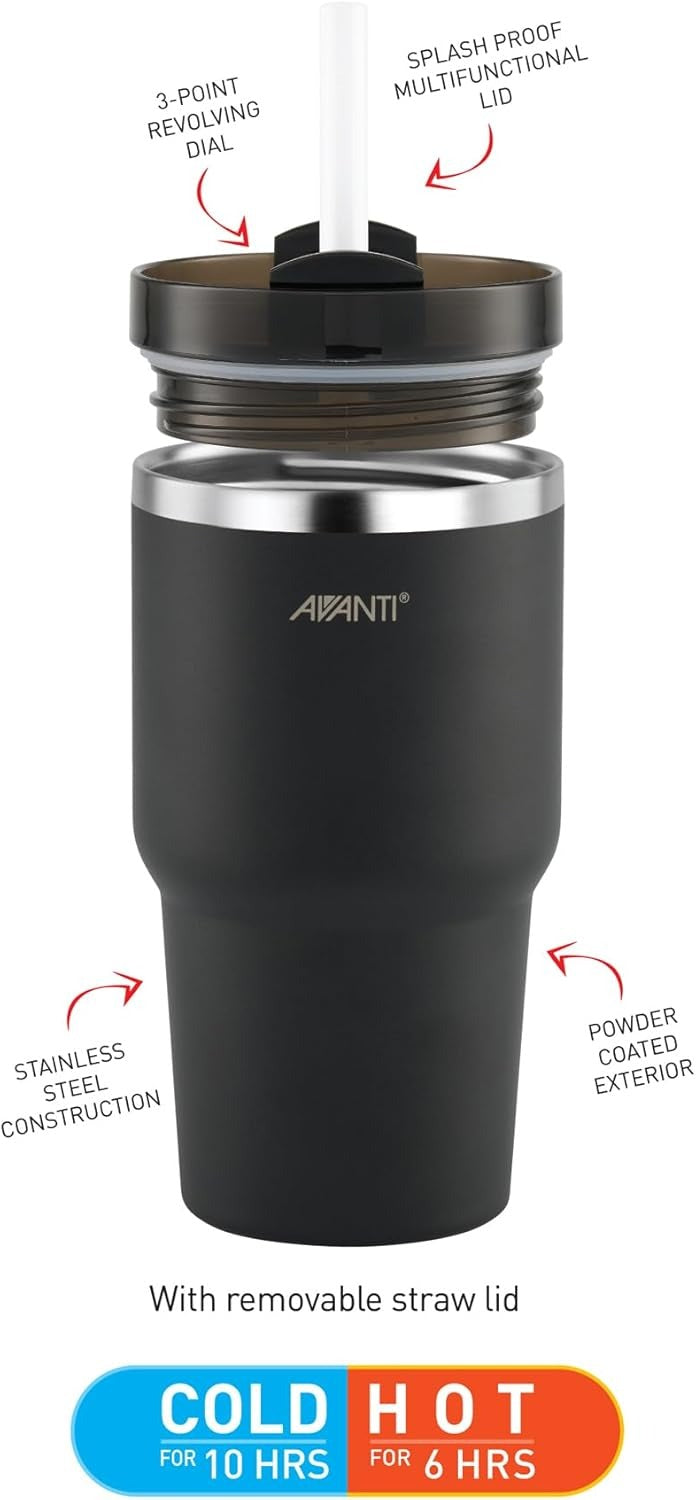 3-POINT REVOLVING DIAL

SPLASH PROOF MULTIFUNCTIONAL LID

AVANTI®

STAINLESS STEEL CONSTRUCTION

POWDER COATED EXTERIOR

With removable straw lid

COLD FOR 10 HRS

HOT FOR 6 HRS