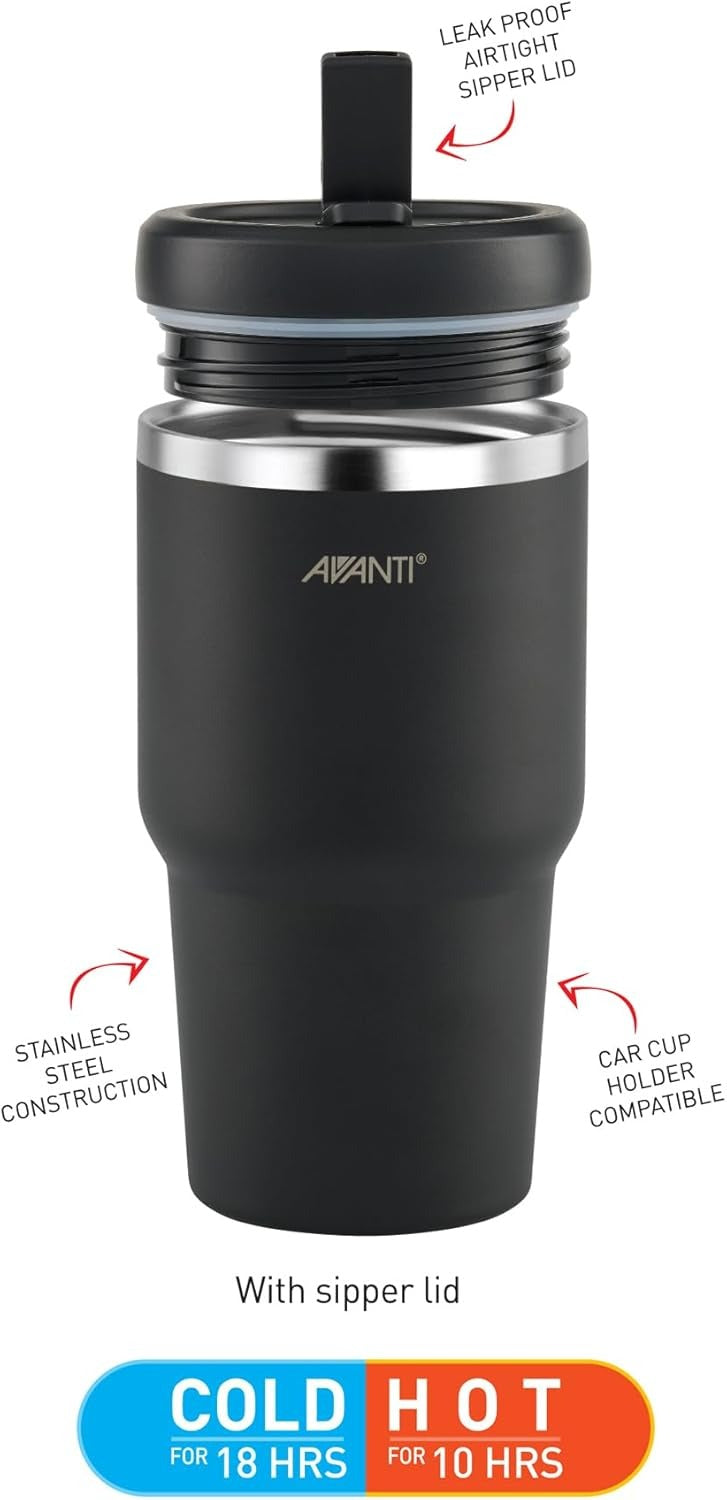 LEAK PROOF AIRTIGHT SIPPER LID

AVANTI®

STAINLESS STEEL CONSTRUCTION

CAR CUP HOLDER COMPATIBLE

With sipper lid

COLD FOR 18 HRS

HOT FOR 10 HRS