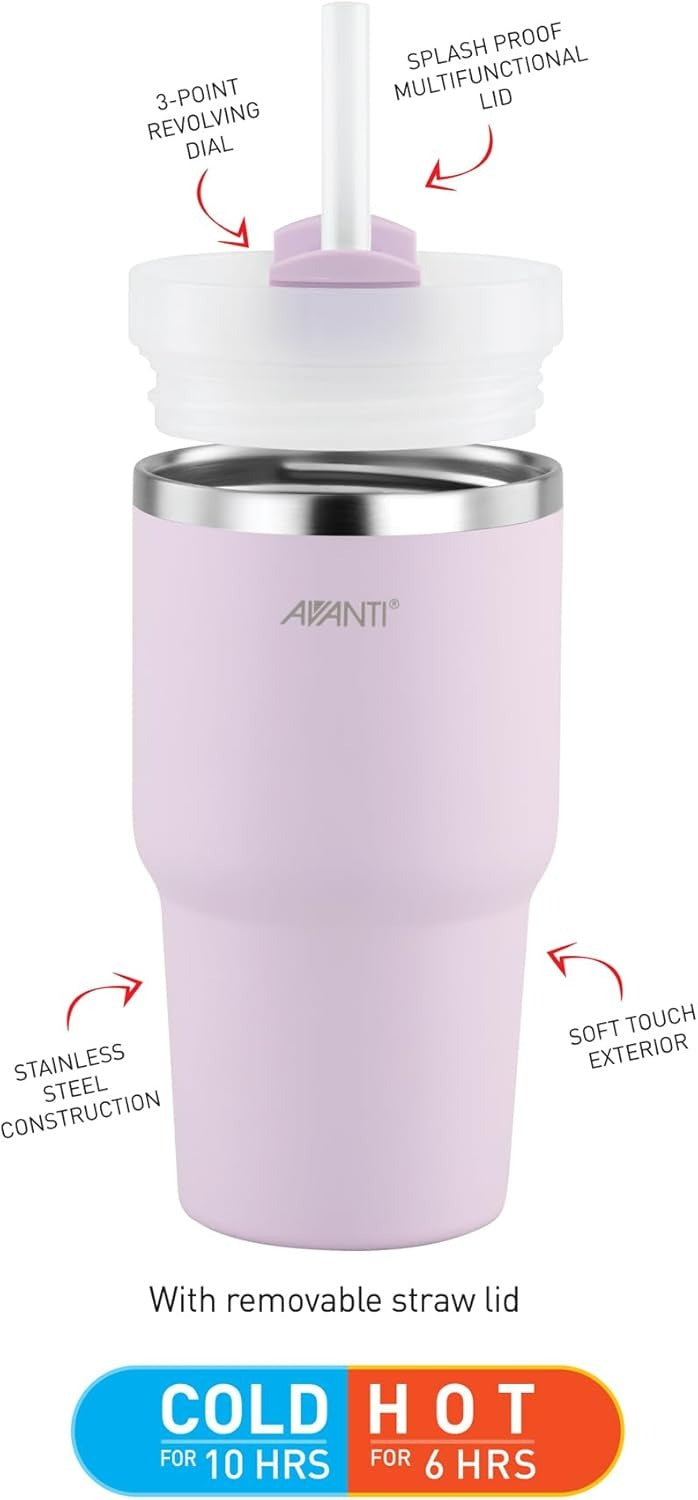 3-POINT REVOLVING DIAL

SPLASH PROOF MULTIFUNCTIONAL LID

AVANTI®

STAINLESS STEEL CONSTRUCTION

SOFT TOUCH EXTERIOR

With removable straw lid

COLD FOR 10 HRS

HOT FOR 6 HRS