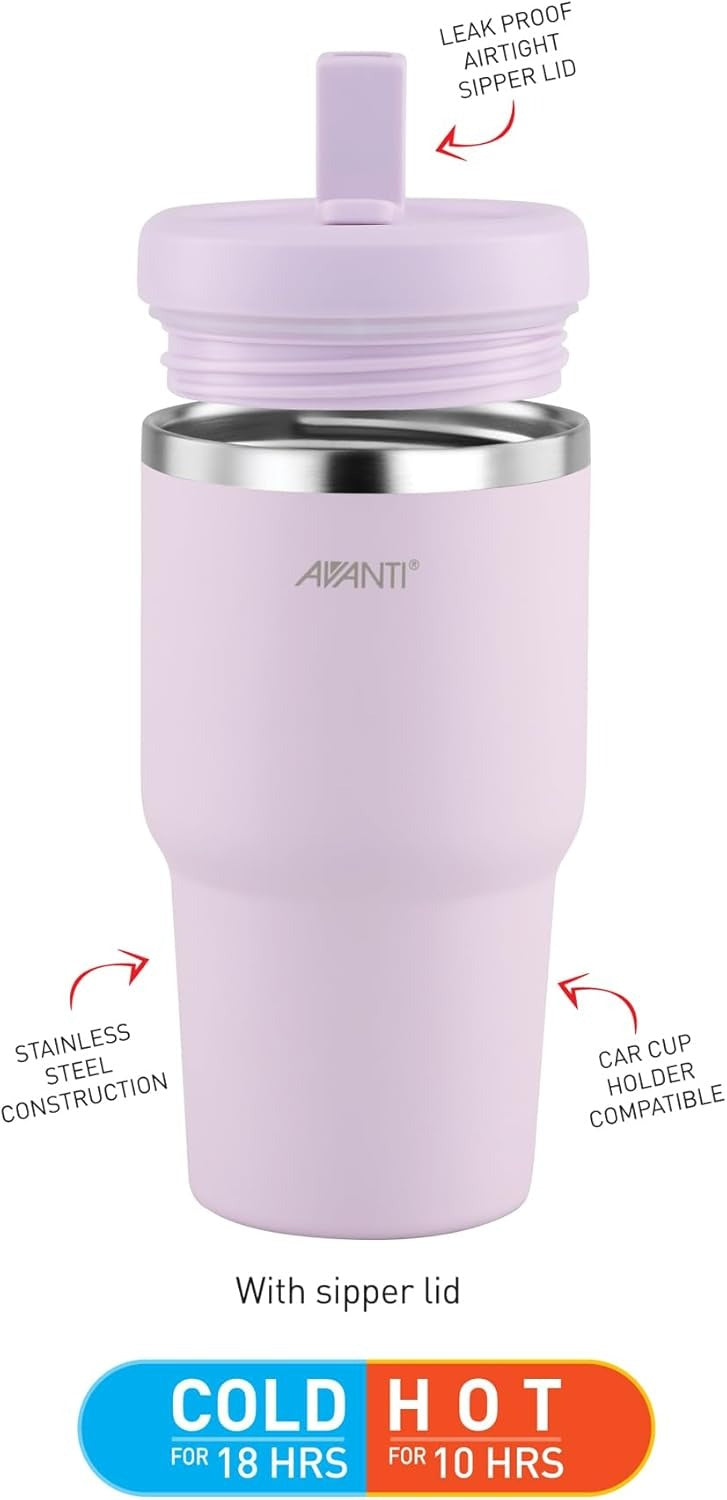 LEAK PROOF AIRTIGHT SIPPER LID

AVANTI®

STAINLESS STEEL CONSTRUCTION

CAR CUP HOLDER COMPATIBLE

With sipper lid

COLD FOR 18 HRS

HOT FOR 10 HRS