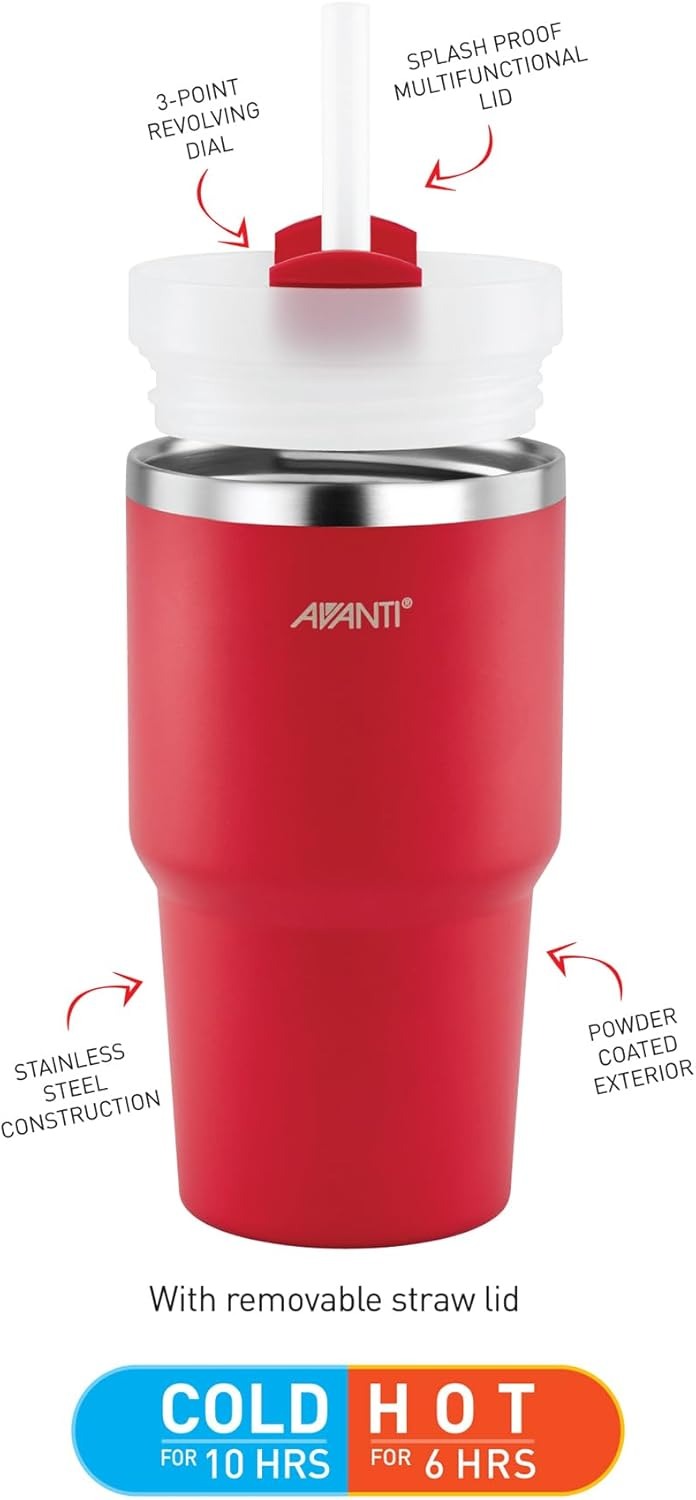 3-POINT REVOLVING DIAL

SPLASH PROOF MULTIFUNCTIONAL LID

AVANTI®

STAINLESS STEEL CONSTRUCTION

POWDER COATED EXTERIOR

With removable straw lid

COLD FOR 10 HRS

HOT FOR 6 HRS